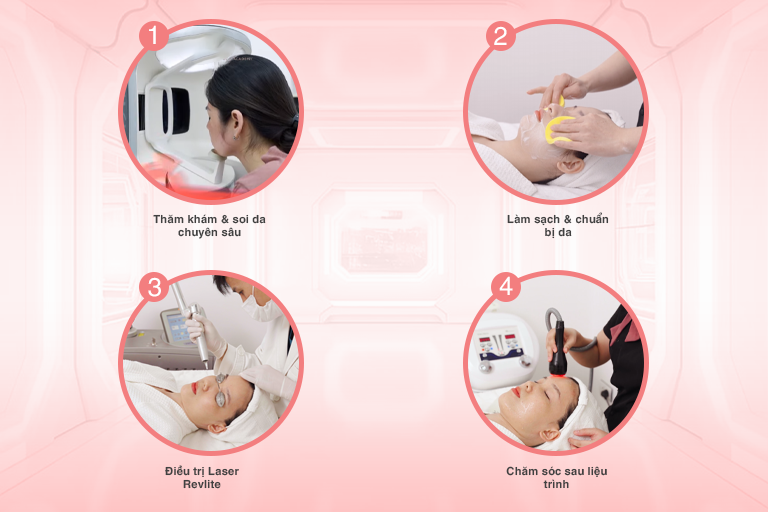 1
Thăm khám & soi da chuyên sâu

2
Làm sạch & chuẩn bị da

3
Điều trị Laser Revlite

4
Chăm sóc sau liệu trình