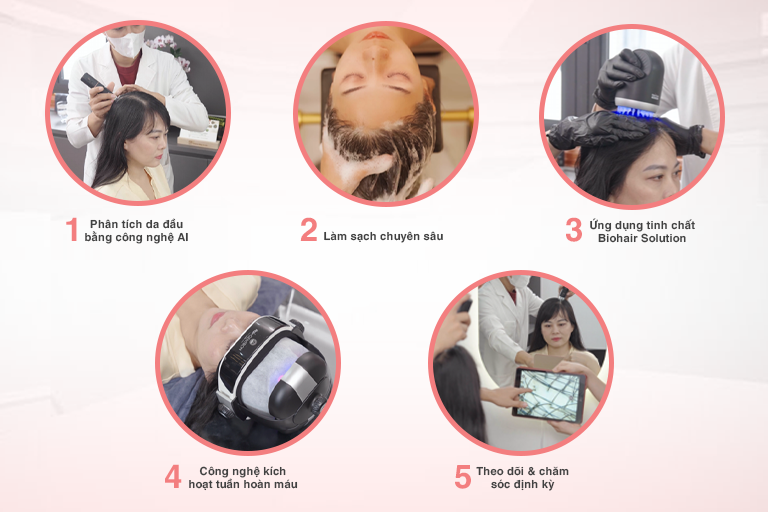 1 Phân tích da đầu bằng công nghệ AI

2 Làm sạch chuyên sâu

3 Ứng dụng tinh chất Biohair Solution

4 Công nghệ kích hoạt tuần hoàn máu

5 Theo dõi & chăm sóc định kỳ